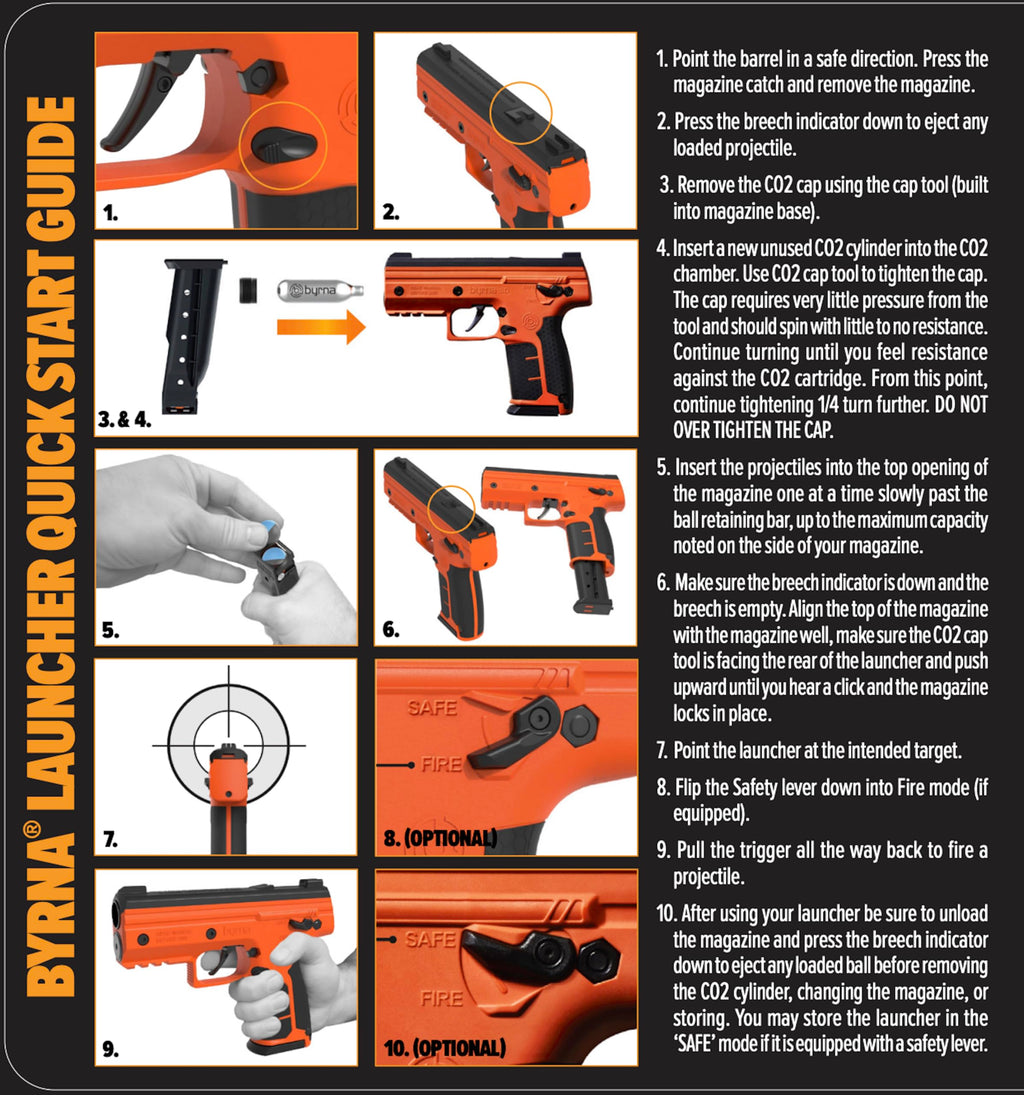 BYRNA® LAUNCHER QUICK START GUIDE

1.

2.

byrna

byrna

3. & 4.

5.

6.

7.

SAFE

FIRE

8. (OPTIONAL)

byrna

9.

SAFE

FIRE

10. (OPTIONAL)

1. Point the barrel in a safe direction. Press the magazine catch and remove the magazine.

2. Press the breech indicator down to eject any loaded projectile.

3. Remove the CO2 cap using the cap tool (built into magazine base).

4. Insert a new unused CO2 cylinder into the CO2 chamber. Use CO2 cap tool to tighten the cap. The cap requires very little pressure from the tool and should spin with little to no resistance. Continue turning until you feel resistance against the CO2 cartridge. From this point, continue tightening 1/4 turn further. DO NOT OVER TIGHTEN THE CAP.

5. Insert the projectiles into the top opening of the magazine one at a time slowly past the ball retaining bar, up to the maximum capacity noted on the side of your magazine.

6. Make sure the breech indicator is down and the breech is empty. Align the top of the magazine with the magazine well, make sure the CO2 cap tool is facing the rear of the launcher and push upward until you hear a click and the magazine locks in place.

7. Point the launcher at the intended target.

8. Flip the Safety lever down into Fire mode (if equipped).

9. Pull the trigger all the way back to fire a projectile.

10. After using your launcher be sure to unload the magazine and press the breech indicator down to eject any loaded ball before removing the CO2 cylinder, changing the magazine, or storing. You may store the launcher in the 'SAFE' mode if it is equipped with a safety lever.