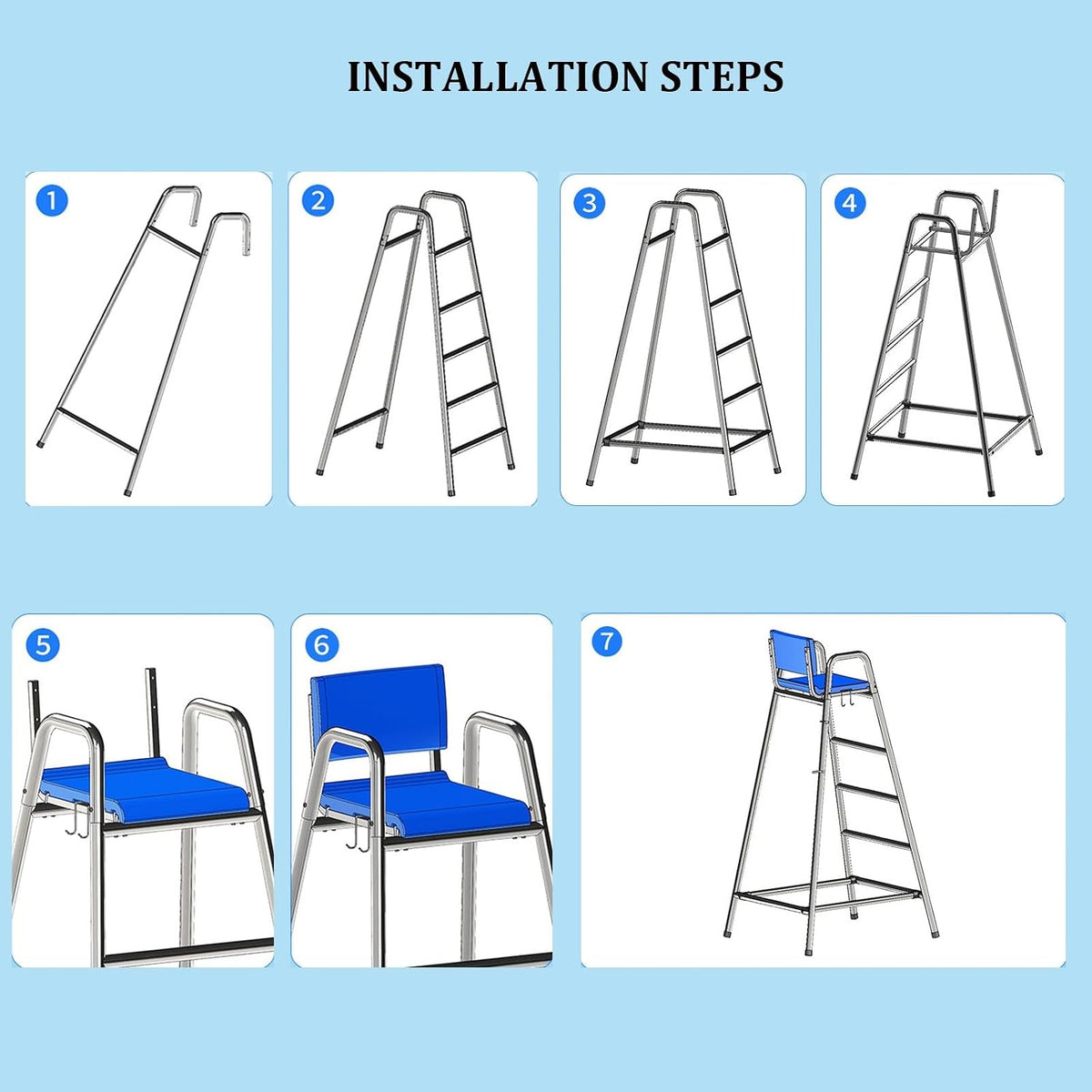 INSTALLATION STEPS

1

2

3

4

5

6

7