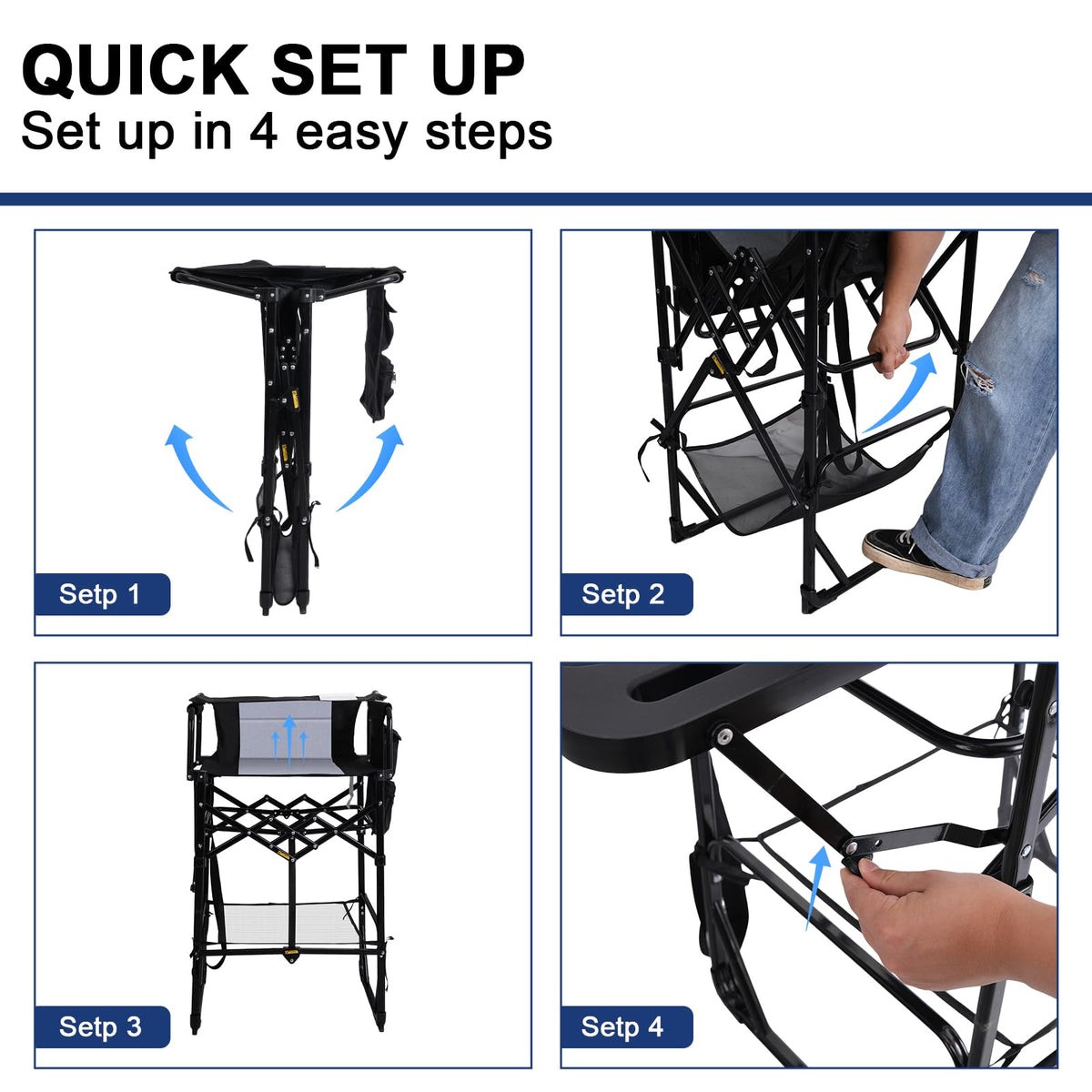 QUICK SET UP
Set up in 4 easy steps

Setp 1

Setp 2

Setp 3

Setp 4