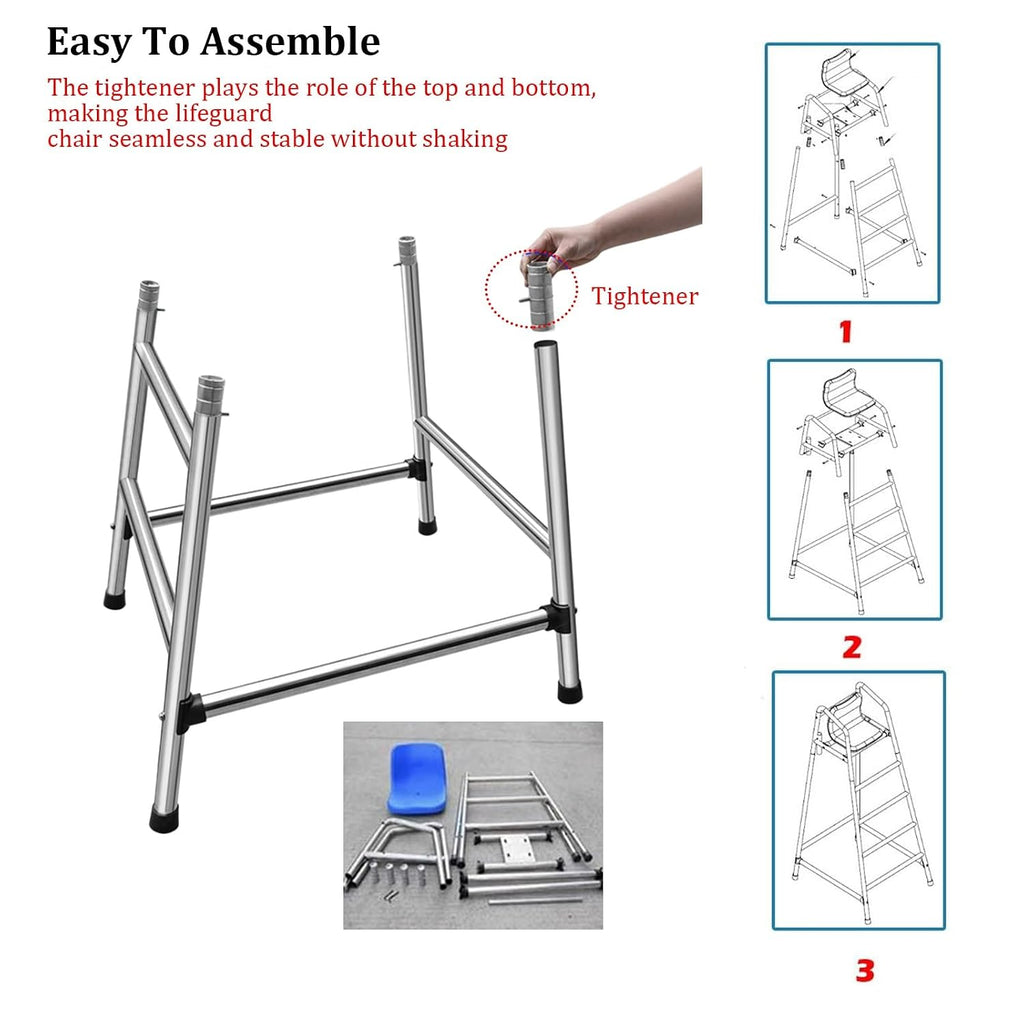 Easy To Assemble

The tightener plays the role of the top and bottom, making the lifeguard chair seamless and stable without shaking

Tightener

1

2

3